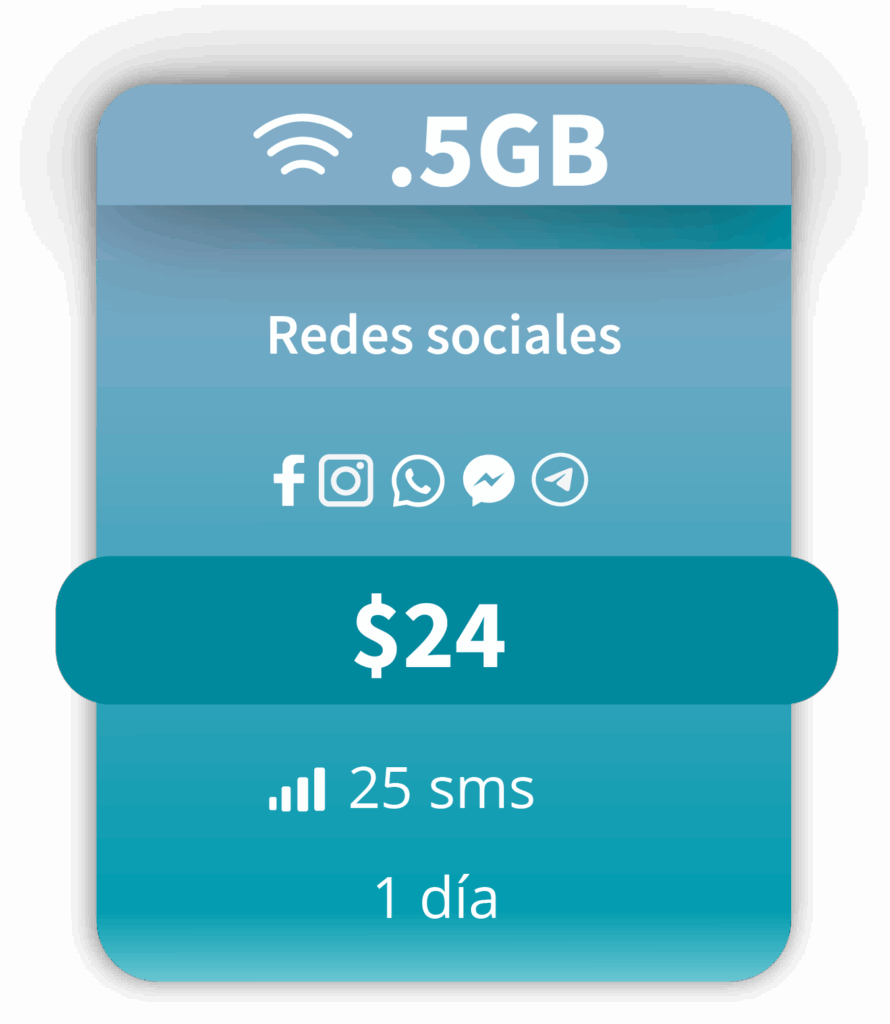 .5GB

Redes sociales

$24

25 sms

1 día